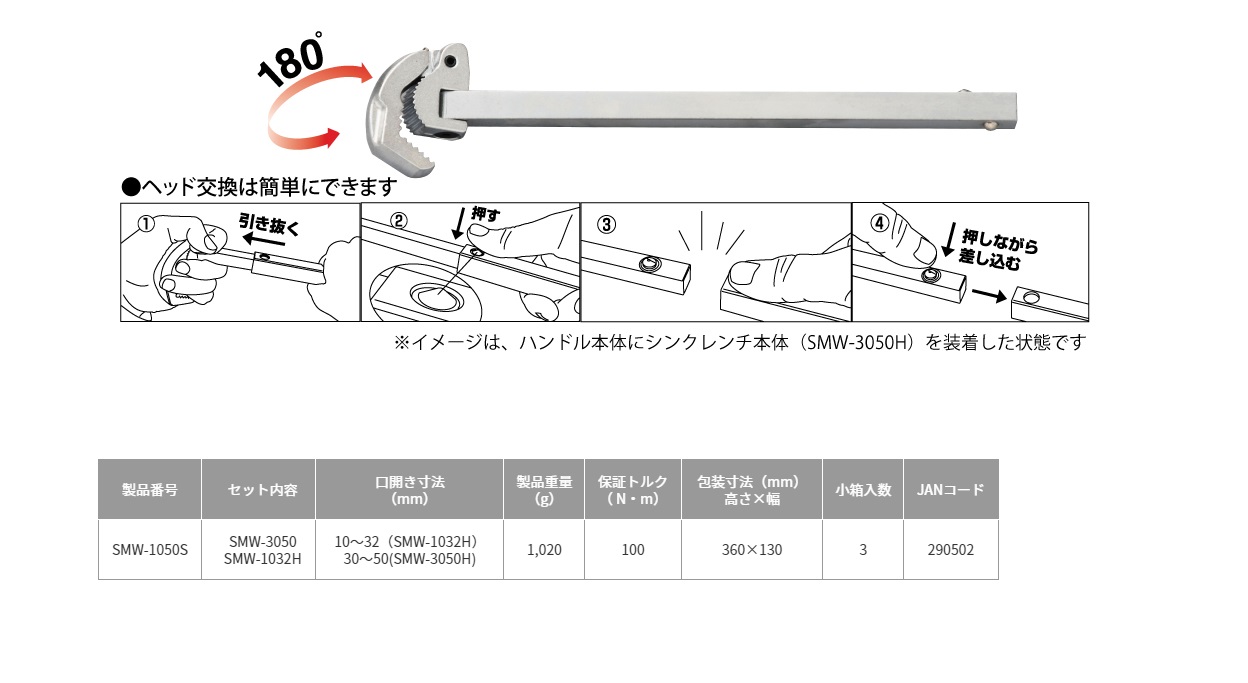 180°

●ヘッド交換は簡単にできます

① 引き抜く

② 押す

③

④ 押しながら差し込む

※イメージは、ハンドル本体にシンクレンチ本体（SMW-3050H）を装着した状態です

| 製品番号 | セット内容 | 口開き寸法 (mm) | 製品重量 (g) | 保証トルク (N・m) | 包装寸法（mm） 高さ×幅 | 小箱入数 | JANコード |
|---|---|---|---|---|---|---|---|
| SMW-1050S | SMW-3050 SMW-1032H | 10～32（SMW-1032H） 30～50(SMW-3050H) | 1,020 | 100 | 360×130 | 3 | 290502 |