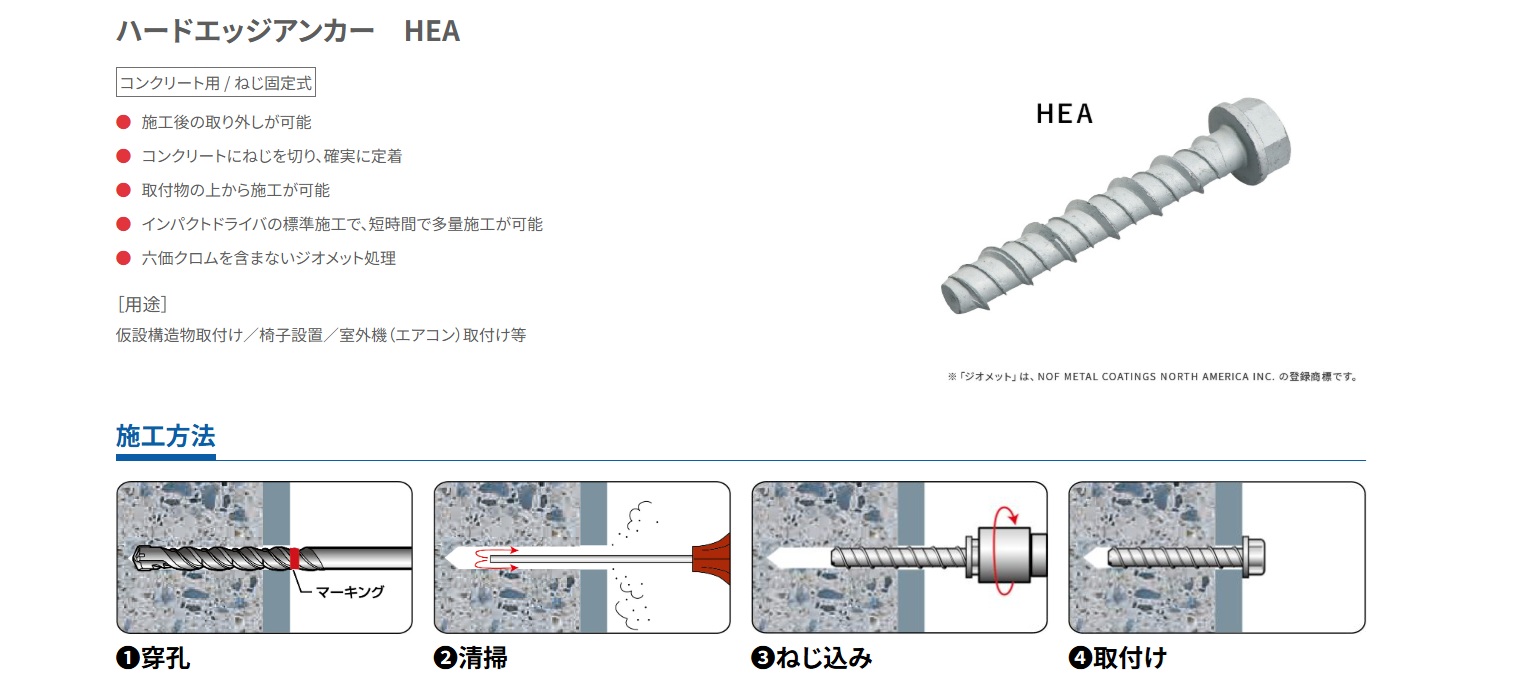 ハードエッジアンカー HEA

コンクリート用 / ねじ固定式

● 施工後の取り外しが可能
● コンクリートにねじを切り、確実に定着
● 取付物の上から施工が可能
● インパクトドライバの標準施工で、短時間で多量施工が可能
● 六価クロムを含まないジオメット処理

［用途］
仮設構造物取付け／椅子設置／室外機（エアコン）取付け等

HEA

※「ジオメット」は、NOF METAL COATINGS NORTH AMERICA INC. の登録商標です。

施工方法

マーキング

❶穿孔

❷清掃

❸ねじ込み

❹取付け