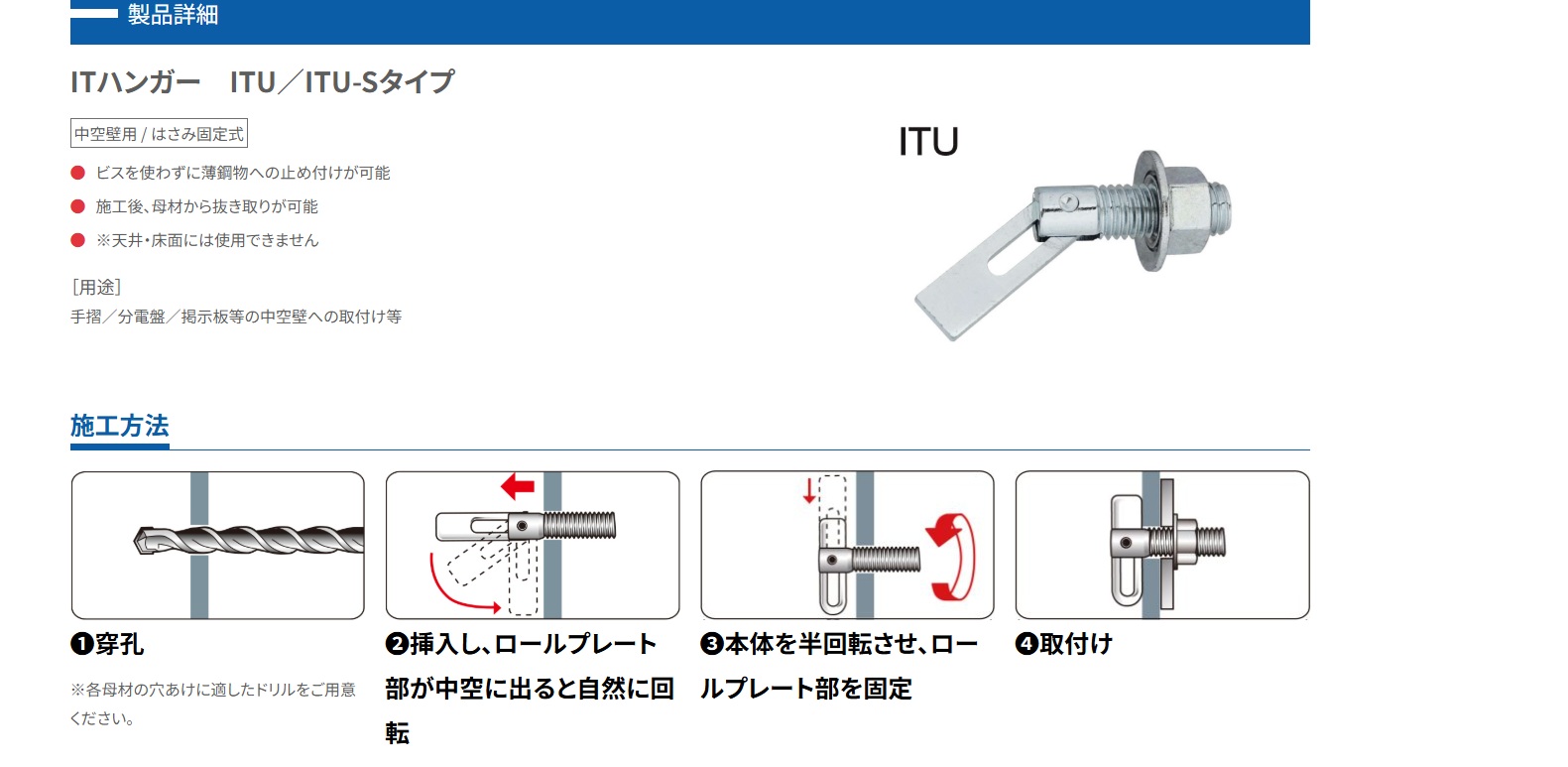 製品詳細

ITハンガー　ITU／ITU-Sタイプ

中空壁用 / はさみ固定式

● ビスを使わずに薄鋼物への止め付けが可能

● 施工後、母材から抜き取りが可能

● ※天井・床面には使用できません

［用途］
手摺／分電盤／掲示板等の中空壁への取付け等

ITU

施工方法

❶穿孔

※各母材の穴あけに適したドリルをご用意ください。

❷挿入し、ロールプレート部が中空に出ると自然に回転

❸本体を半回転させ、ロールプレート部を固定

❹取付け